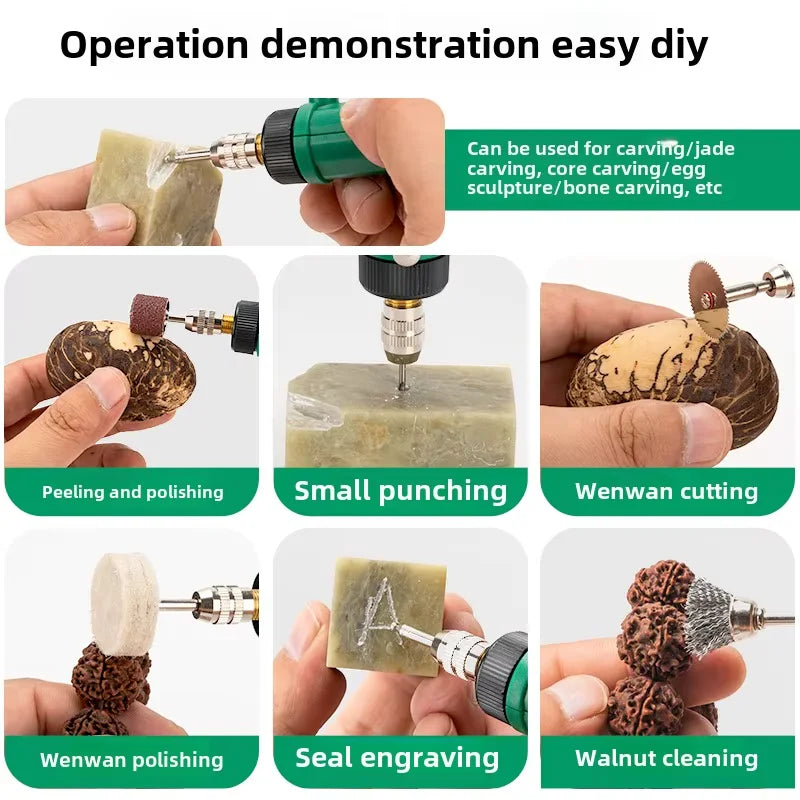 Operation demonstration easy diy

Can be used for carving/jade carving, core carving/egg sculpture/bone carving, etc

Peeling and polishing

Small punching

Wenwan cutting

Wenwan polishing

Seal engraving

Walnut cleaning