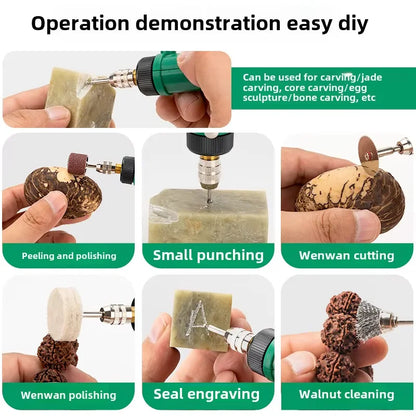 Operation demonstration easy diy

Can be used for carving/jade carving, core carving/egg sculpture/bone carving, etc

Peeling and polishing

Small punching

Wenwan cutting

Wenwan polishing

Seal engraving

Walnut cleaning