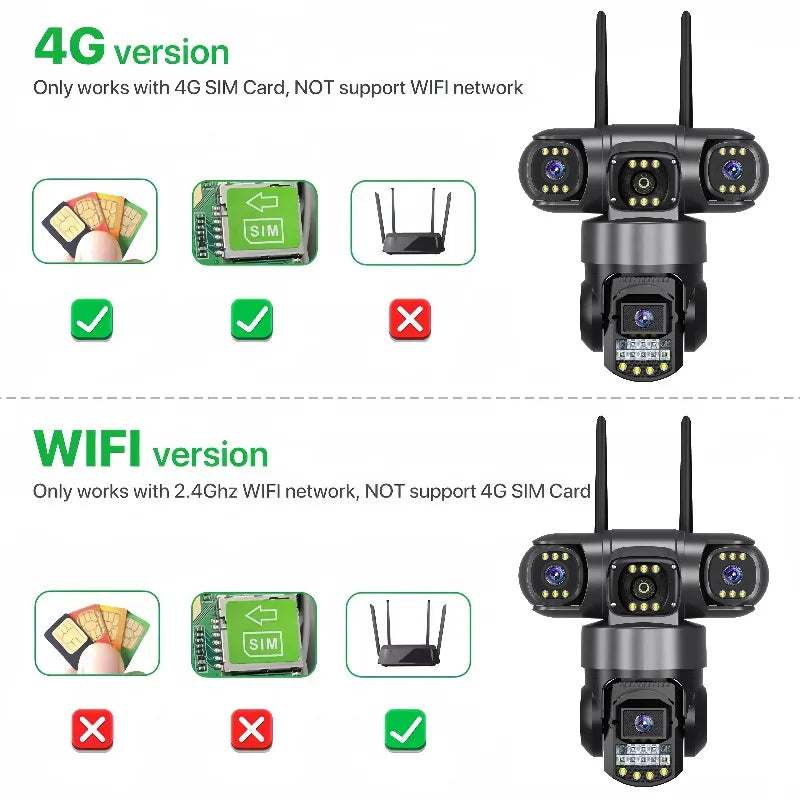 4G version
Only works with 4G SIM Card, NOT support WIFI network

SIM

WIFI version
Only works with 2.4Ghz WIFI network, NOT support 4G SIM Card

SIM