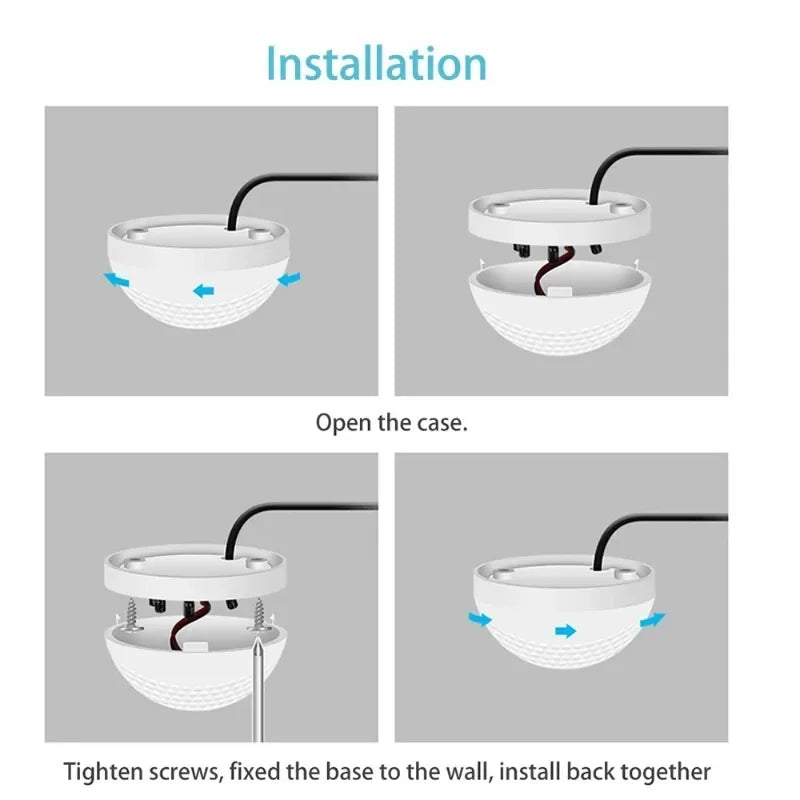 Installation

Open the case.

Tighten screws, fixed the base to the wall, install back together