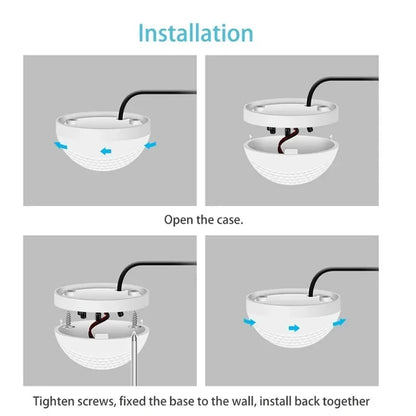 Installation

Open the case.

Tighten screws, fixed the base to the wall, install back together