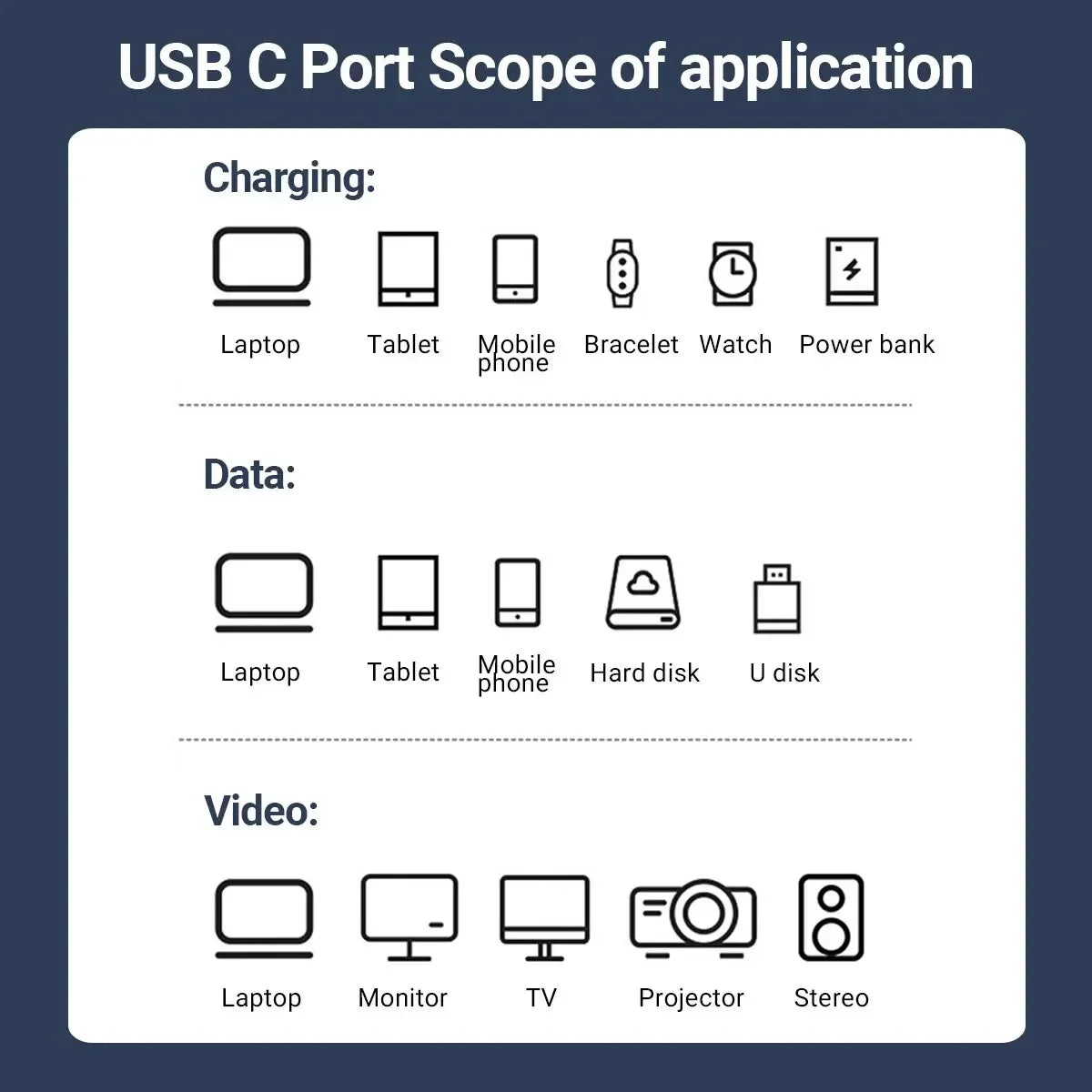 USB C Port Scope of application

Charging:

Laptop Tablet Mobile phone Bracelet Watch Power bank

Data:

Laptop Tablet Mobile phone Hard disk U disk

Video:

Laptop Monitor TV Projector Stereo