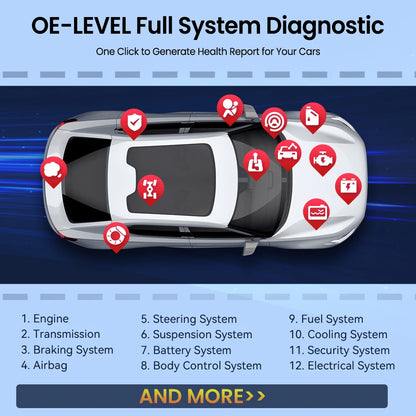 OE-LEVEL Full System Diagnostic

One Click to Generate Health Report for Your Cars

1. Engine
2. Transmission
3. Braking System
4. Airbag

5. Steering System
6. Suspension System
7. Battery System
8. Body Control System

9. Fuel System
10. Cooling System
11. Security System
12. Electrical System

AND MORE>>