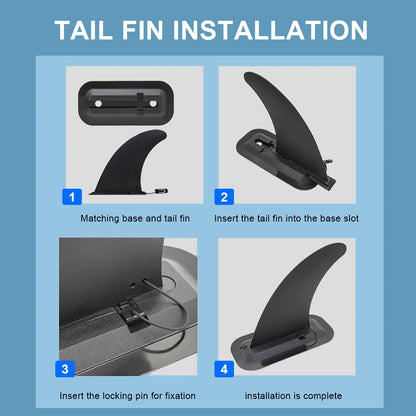 TAIL FIN INSTALLATION

1

Matching base and tail fin

2

Insert the tail fin into the base slot

3

Insert the locking pin for fixation

4

installation is complete