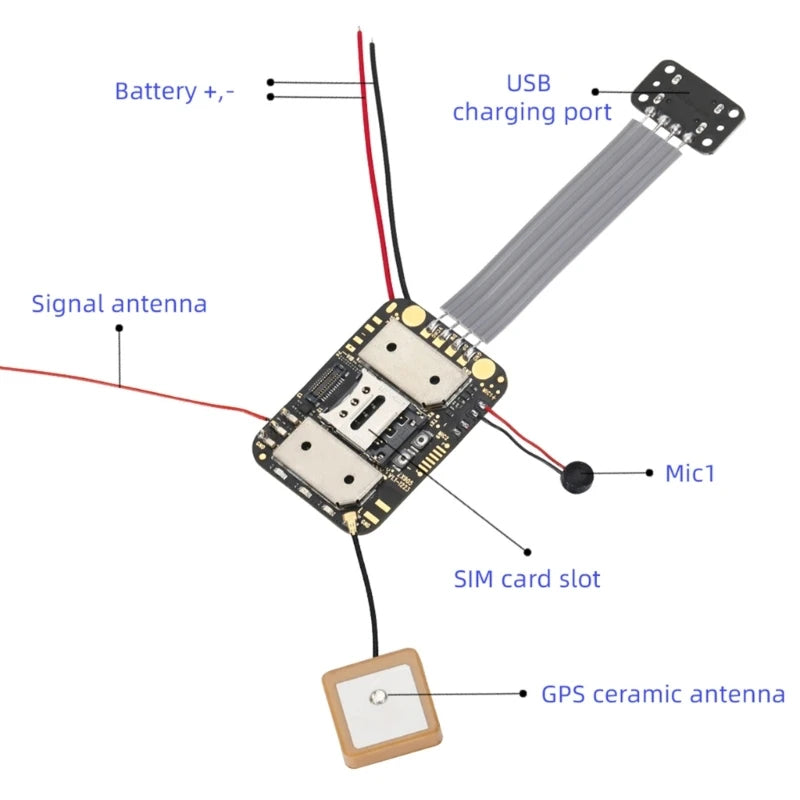 Battery +,-

USB
charging port

Signal antenna

Mic1

SIM card slot

GPS ceramic antenna