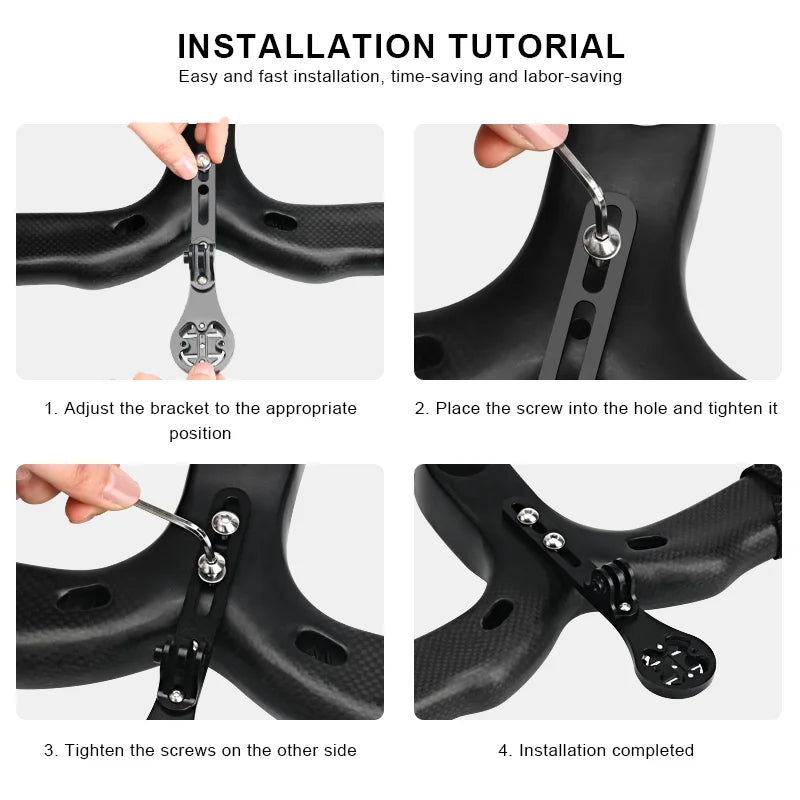 INSTALLATION TUTORIAL

Easy and fast installation, time-saving and labor-saving

1. Adjust the bracket to the appropriate position

2. Place the screw into the hole and tighten it

3. Tighten the screws on the other side

4. Installation completed